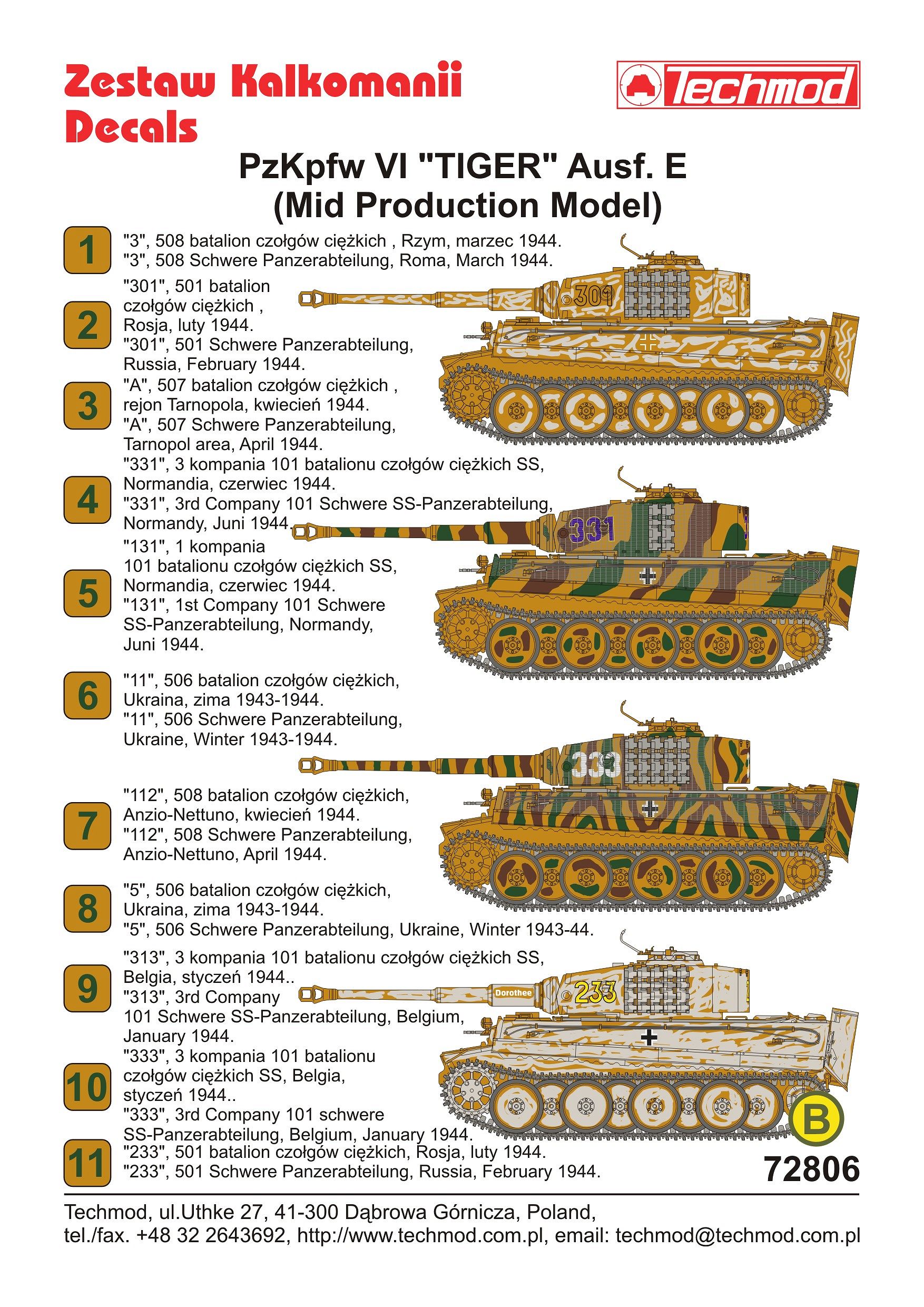 Zestaw Kalkomanii
Decals

Techmod

PzKpfw VI "TIGER" Ausf. E
(Mid Production Model)

1 "3", 508 batalion czołgów ciężkich , Rzym, marzec 1944.
"3", 508 Schwere Panzerabteilung, Roma, March 1944.

2 "301", 501 batalion czołgów ciężkich , Rosja, luty 1944.
"301", 501 Schwere Panzerabteilung, Russia, February 1944.

3 "A", 507 batalion czołgów ciężkich , rejon Tarnopola, kwiecień 1944.
"A", 507 Schwere Panzerabteilung, Tarnopol area, April 1944.

4 "331", 3 kompania 101 batalionu czołgów ciężkich SS, Normandia, czerwiec 1944.
"331", 3rd Company 101 Schwere SS-Panzerabteilung, Normandy, Juni 1944.

5 "131", 1 kompania 101 batalionu czołgów ciężkich SS, Normandia, czerwiec 1944.
"131", 1st Company 101 Schwere SS-Panzerabteilung, Normandy, Juni 1944.

6 "11", 506 batalion czołgów ciężkich, Ukraina, zima 1943-1944.
"11", 506 Schwere Panzerabteilung, Ukraine, Winter 1943-1944.

7 "112", 508 batalion czołgów ciężkich, Anzio-Nettuno, kwiecień 1944.
"112", 508 Schwere Panzerabteilung, Anzio-Nettuno, April 1944.

8 "5", 506 batalion czołgów ciężkich, Ukraina, zima 1943-1944.
"5", 506 Schwere Panzerabteilung, Ukraine, Winter 1943-44.

9 "313", 3 kompania 101 batalionu czołgów ciężkich SS, Belgia, styczeń 1944..
"313", 3rd Company 101 Schwere SS-Panzerabteilung, Belgium, January 1944.

10 "333", 3 kompania 101 batalionu czołgów ciężkich SS, Belgia, styczeń 1944..
"333", 3rd Company 101 schwere SS-Panzerabteilung, Belgium, January 1944.

11 "233", 501 batalion czołgów ciężkich, Rosja, luty 1944.
"233", 501 Schwere Panzerabteilung, Russia, February 1944.

301
331
333
Dorothee
233
B

72806

Techmod, ul.Uthke 27, 41-300 Dąbrowa Górnicza, Poland,
tel./fax. +48 32 2643692, http://www.techmod.com.pl, email: techmod@techmod.com.pl